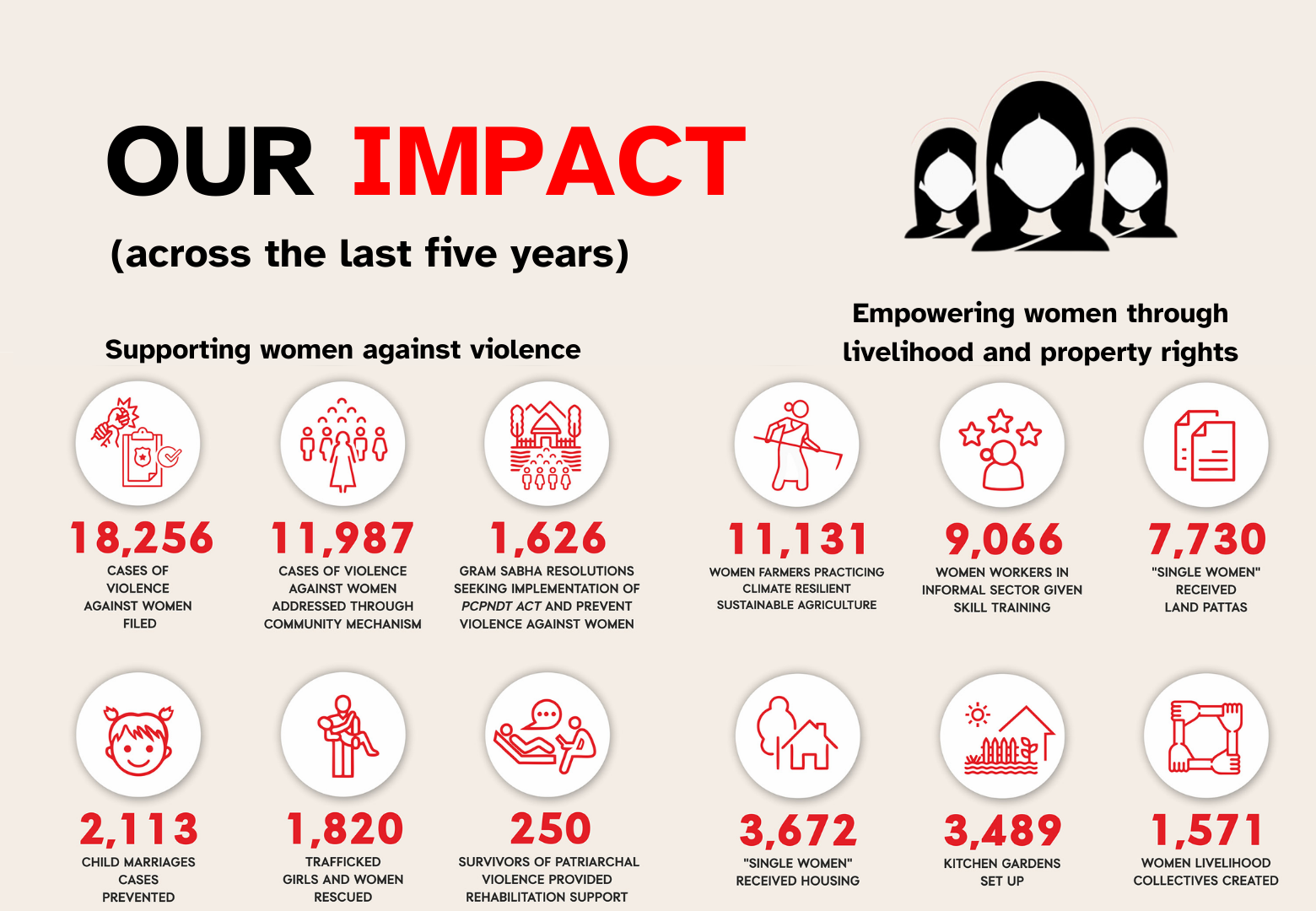 OUR IMPACT

(across the last five years)

Supporting women against violence

18,256
CASES OF VIOLENCE AGAINST WOMEN FILED

11,987
CASES OF VIOLENCE AGAINST WOMEN ADDRESSED THROUGH COMMUNITY MECHANISM

1,626
GRAM SABHA RESOLUTIONS SEEKING IMPLEMENTATION OF PCPNDT ACT AND PREVENT VIOLENCE AGAINST WOMEN

2,113
CHILD MARRIAGES CASES PREVENTED

1,820
TRAFFICKED GIRLS AND WOMEN RESCUED

250
SURVIVORS OF PATRIARCHAL VIOLENCE PROVIDED REHABILITATION SUPPORT

Empowering women through livelihood and property rights

11,131
WOMEN FARMERS PRACTICING CLIMATE RESILIENT SUSTAINABLE AGRICULTURE

9,066
WOMEN WORKERS IN INFORMAL SECTOR GIVEN SKILL TRAINING

7,730
"SINGLE WOMEN" RECEIVED LAND PATTAS

3,672
"SINGLE WOMEN" RECEIVED HOUSING

3,489
KITCHEN GARDENS SET UP

1,571
WOMEN LIVELIHOOD COLLECTIVES CREATED